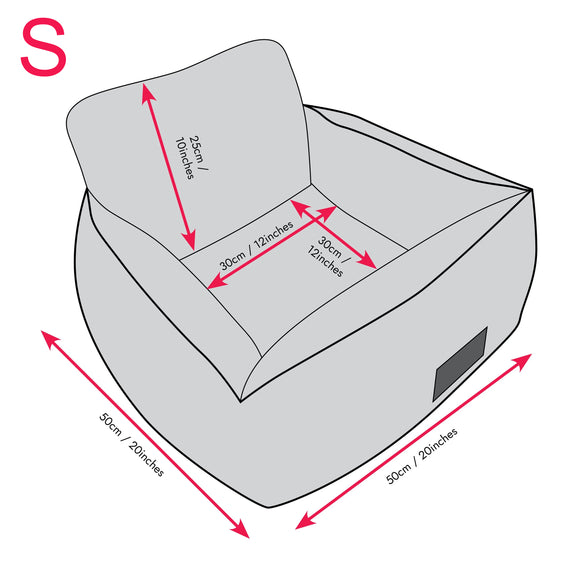 S

25cm / 10inches

30cm / 12inches

30cm / 12inches

50cm / 20inches

50cm / 20inches