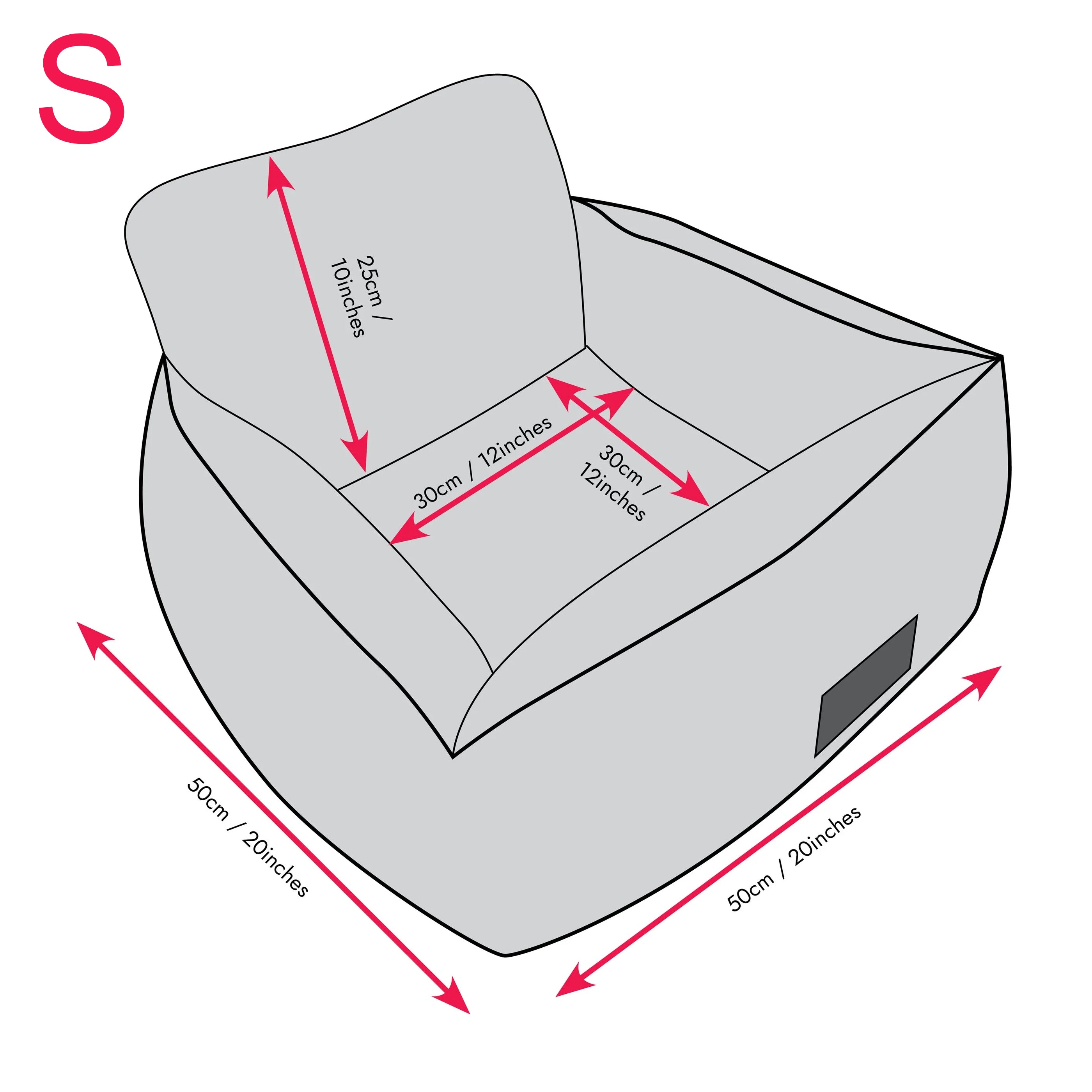 S

25cm / 10inches

30cm / 12inches

30cm / 12inches

50cm / 20inches

50cm / 20inches