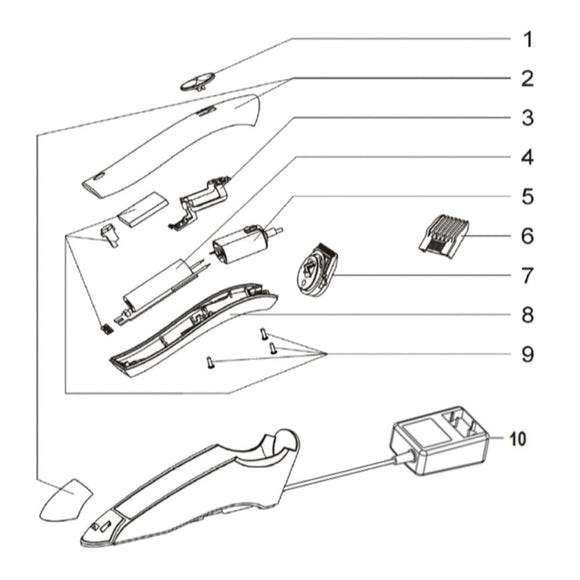 1
2
3
4
5
6
7
8
9
10