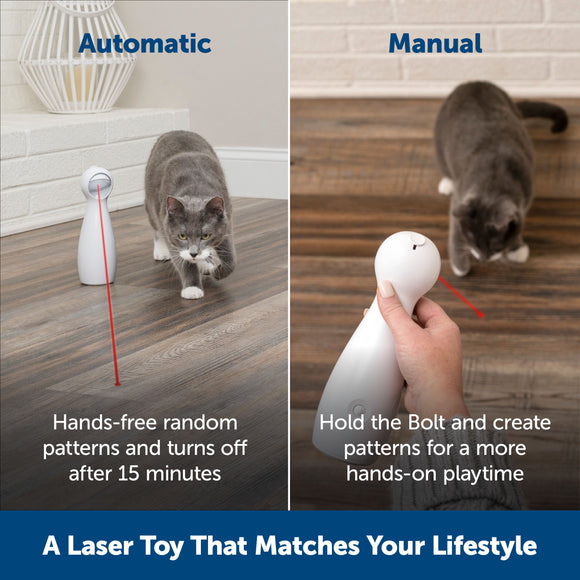 Automatic

Hands-free random patterns and turns off after 15 minutes

Manual

Hold the Bolt and create patterns for a more hands-on playtime

A Laser Toy That Matches Your Lifestyle