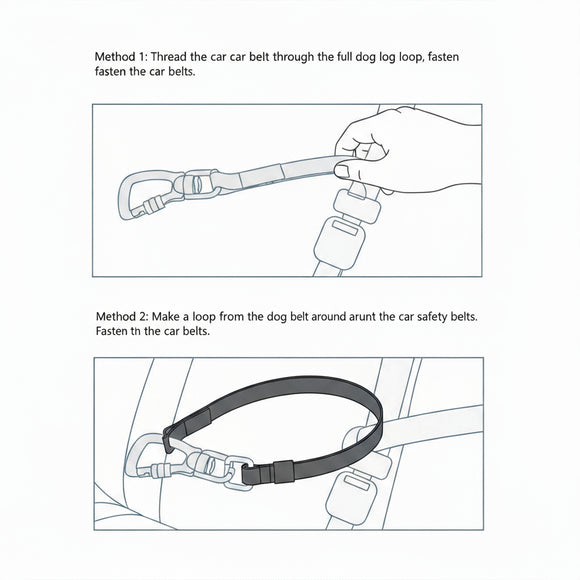 Method 1: Thread the car car belt through the full dog log loop, fasten fasten the car belts.

Method 2: Make a loop from the dog belt around arunt the car safety belts. Fasten th the car belts.