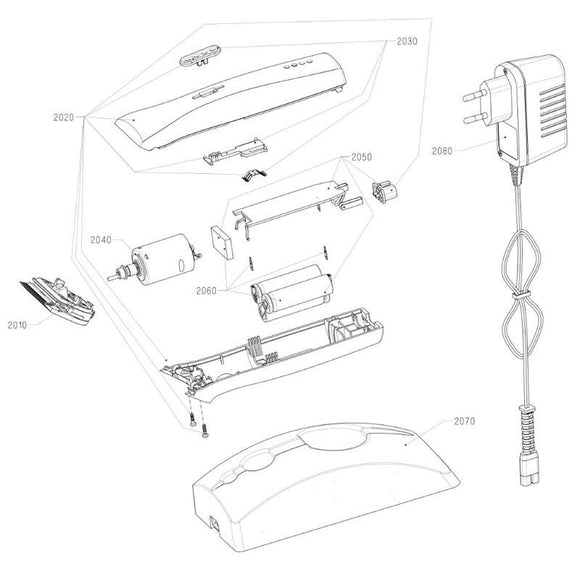 2030

2020

2080

2050

2040

2060

2010

2070