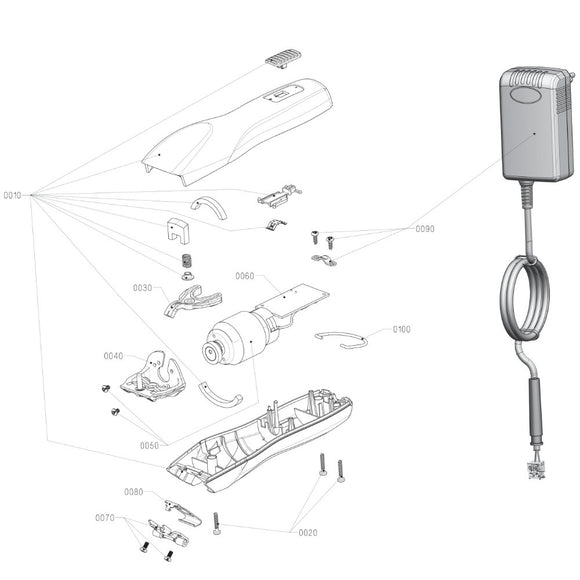 0010
0090
0060
0030
0100
0040
0050
0080
0070
0020