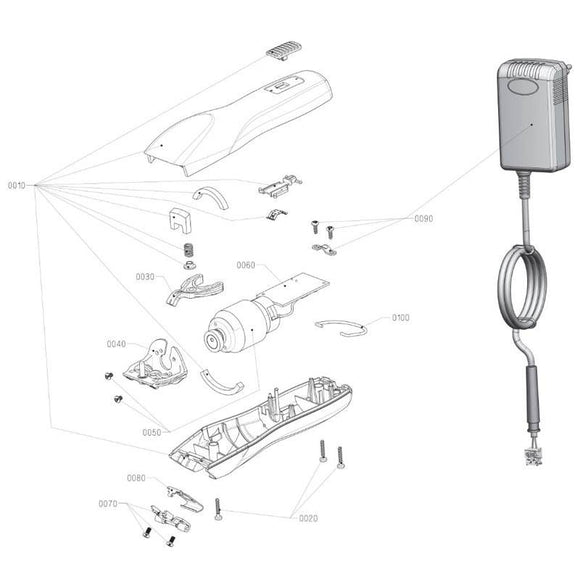 0010

0090

0060

0030

0100

0040

0050

0080

0070

0020