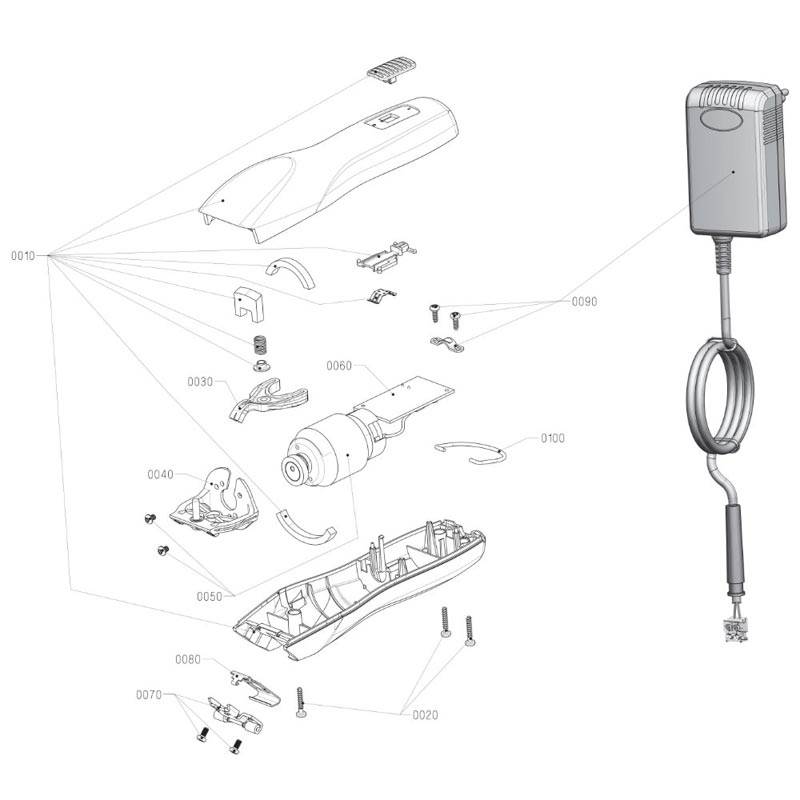 0010
0090
0060
0030
0100
0040
0050
0080
0070
0020